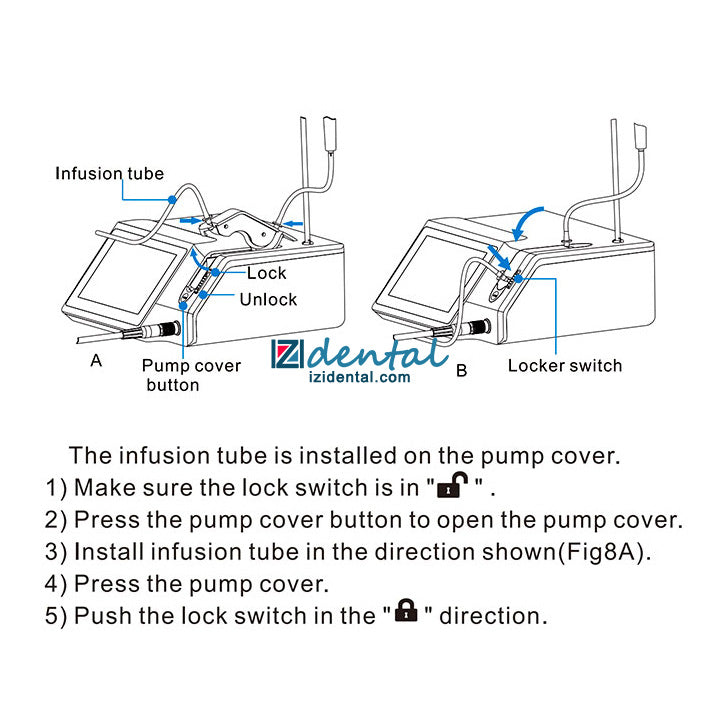 Infusion tube

Lock

Unlock

A

Pump cover button

IZ dental
izidental.com

B

Locker switch

The infusion tube is installed on the pump cover.
1) Make sure the lock switch is in " " .
2) Press the pump cover button to open the pump cover.
3) Install infusion tube in the direction shown(Fig8A).
4) Press the pump cover.
5) Push the lock switch in the " " direction.